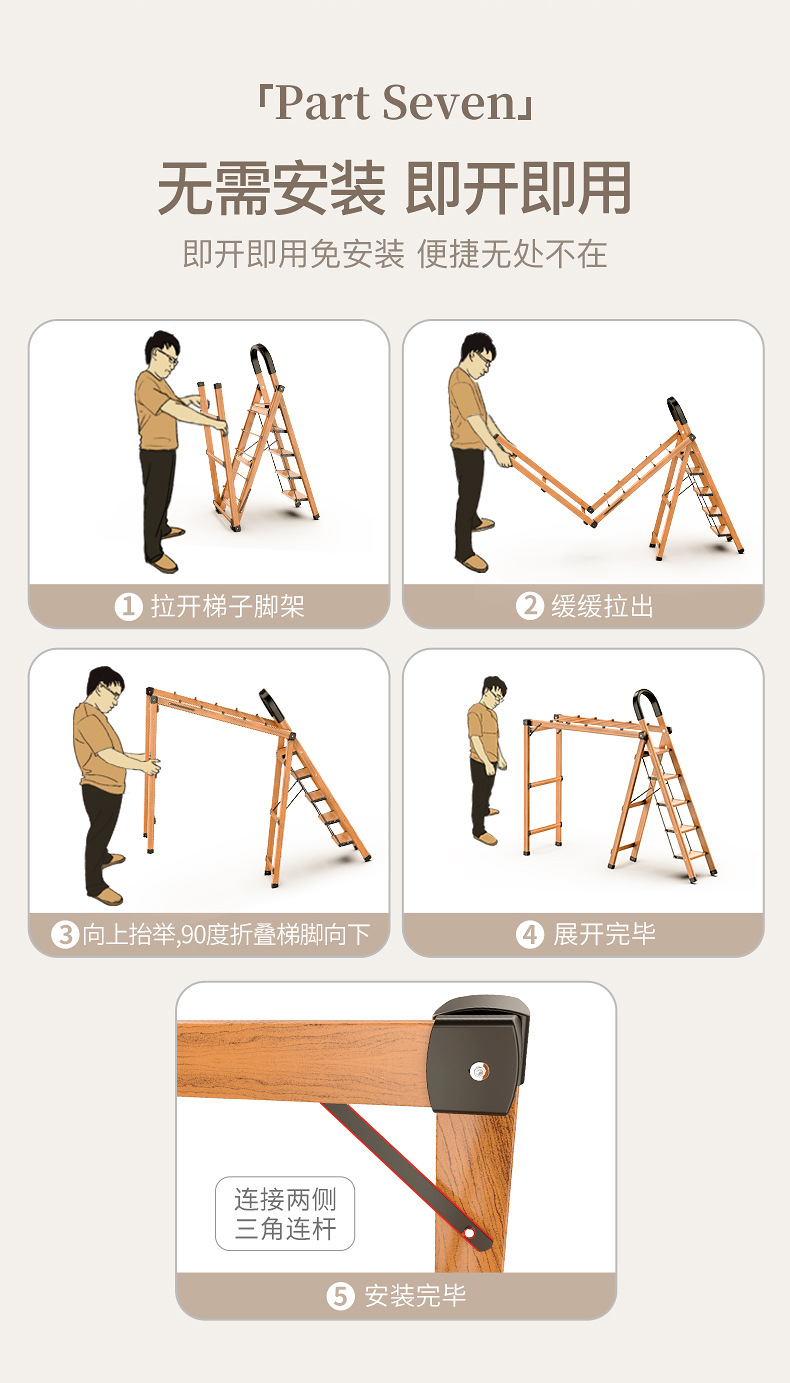 「Part Seven」

无需安装 即开即用

即开即用免安装 便捷无处不在

1 拉开梯子脚架

2 缓缓拉出

3 向上抬举,90度折叠梯脚向下

4 展开完毕

连接两侧
三角连杆

5 安装完毕